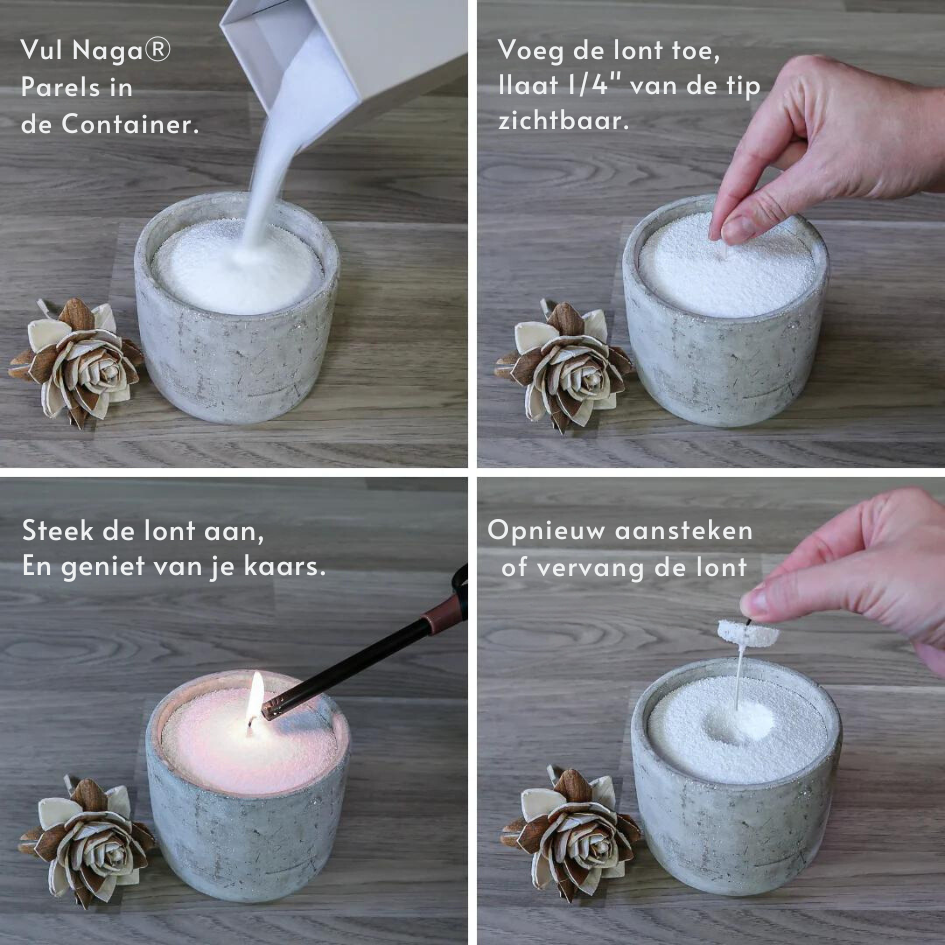 Vul Naga®
Parels in
de Container.

Voeg de lont toe,
llaat 1/4" van de tip
zichtbaar.

Steek de lont aan,
En geniet van je kaars.

Opnieuw aansteken
of vervang de lont